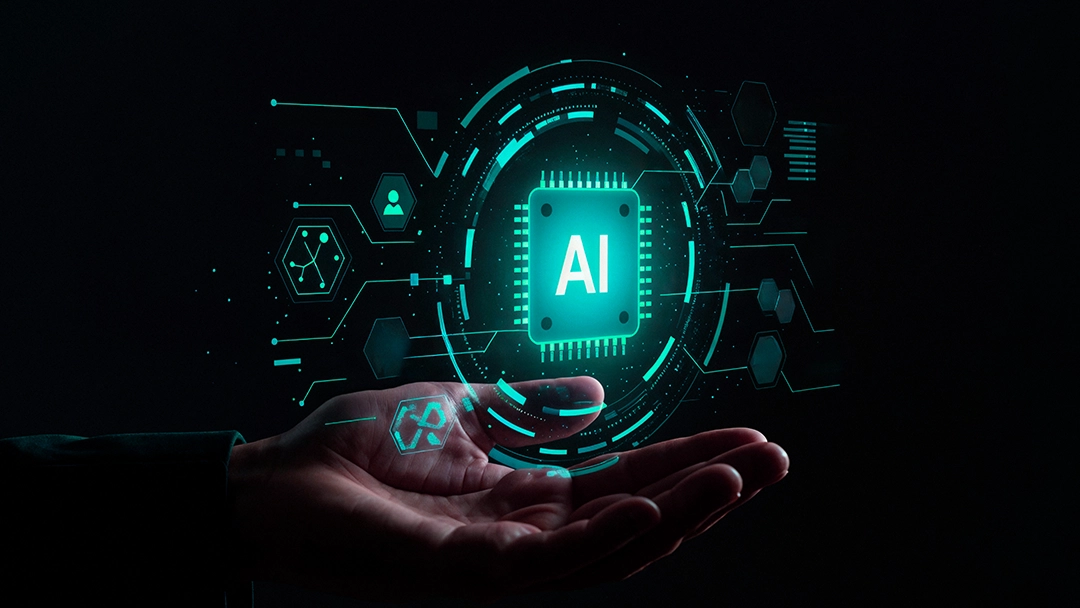 AI