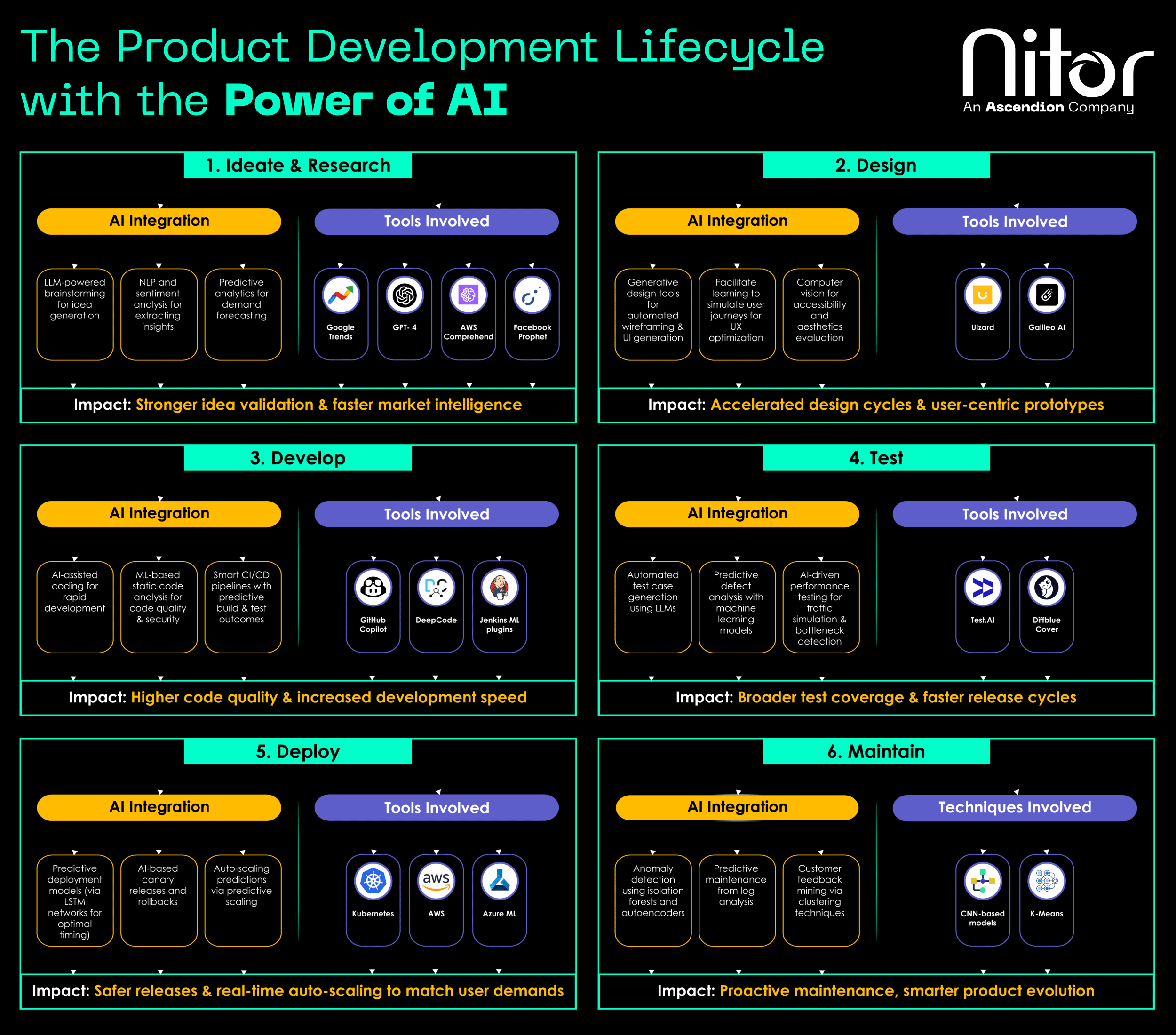 The Product Development Lifecycle with the Power of AI

nitor
An Ascendion Company

1. Ideate & Research

AI Integration

LLM-powered brainstorming for idea generation

NLP and sentiment analysis for extracting insights

Predictive analytics for demand forecasting

Tools Involved

Google Trends

GPT- 4

AWS Comprehend

Facebook Prophet

Impact: Stronger idea validation & faster market intelligence

2. Design

AI Integration

Generative design tools for automated wireframing & UI generation

Facilitate learning to simulate user journeys for UX optimization

Computer vision for accessibility and aesthetics evaluation

Tools Involved

Uizard

Galileo AI

Impact: Accelerated design cycles & user-centric prototypes

3. Develop

AI Integration

AI-assisted coding for rapid development

ML-based static code analysis for code quality & security

Smart CI/CD pipelines with predictive build & test outcomes

Tools Involved

GitHub Copilot

DeepCode

Jenkins ML plugins

Impact: Higher code quality & increased development speed

4. Test

AI Integration

Automated test case generation using LLMs

Predictive defect analysis with machine learning models

AI-driven performance testing for traffic simulation & bottleneck detection

Tools Involved

Test.AI

Diffblue Cover

Impact: Broader test coverage & faster release cycles

5. Deploy

AI Integration

Predictive deployment models (via LSTM networks for optimal timing)

AI-based canary releases and rollbacks

Auto-scaling predictions via predictive scaling

Tools Involved

Kubernetes

aws
AWS

Azure ML

Impact: Safer releases & real-time auto-scaling to match user demands

6. Maintain

AI Integration

Anomaly detection using isolation forests and autoencoders

Predictive maintenance from log analysis

Customer feedback mining via clustering techniques

Techniques Involved

CNN-based models

K-Means

Impact: Proactive maintenance, smarter product evolution